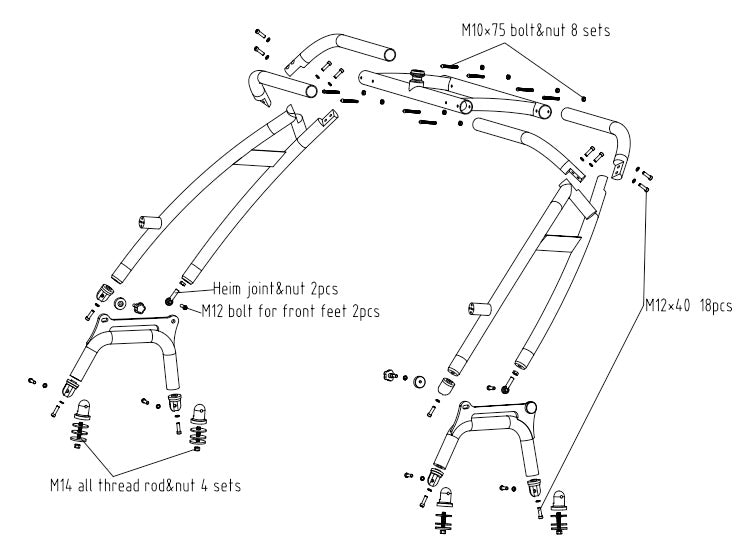 M10×75 bolt&nut 8 sets

Heim joint&nut 2pcs

M12 bolt for front feet 2pcs

M12×40 18pcs

M14 all thread rod&nut 4 sets