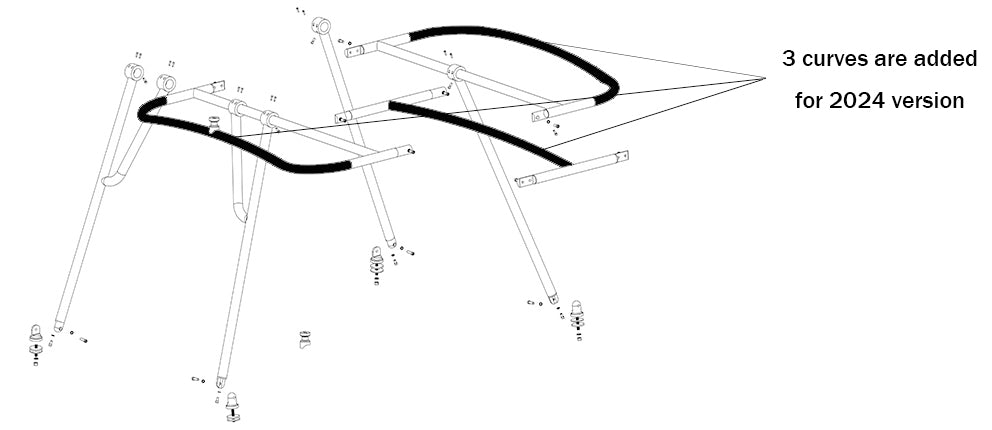 3 curves are added for 2024 version