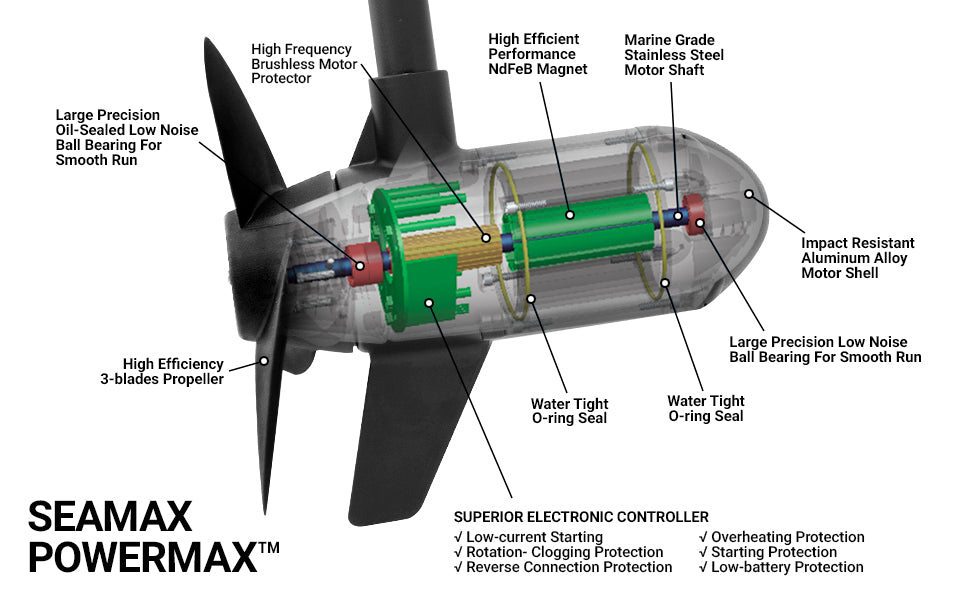 High Frequency Brushless Motor Protector

High Efficient Performance NdFeB Magnet

Marine Grade Stainless Steel Motor Shaft

Large Precision Oil-Sealed Low Noise Ball Bearing For Smooth Run

Impact Resistant Aluminum Alloy Motor Shell

Large Precision Low Noise Ball Bearing For Smooth Run

High Efficiency 3-blades Propeller

Water Tight O-ring Seal

Water Tight O-ring Seal

SEAMAX POWERMAX™

SUPERIOR ELECTRONIC CONTROLLER

√ Low-current Starting
√ Rotation- Clogging Protection
√ Reverse Connection Protection

√ Overheating Protection
√ Starting Protection
√ Low-battery Protection