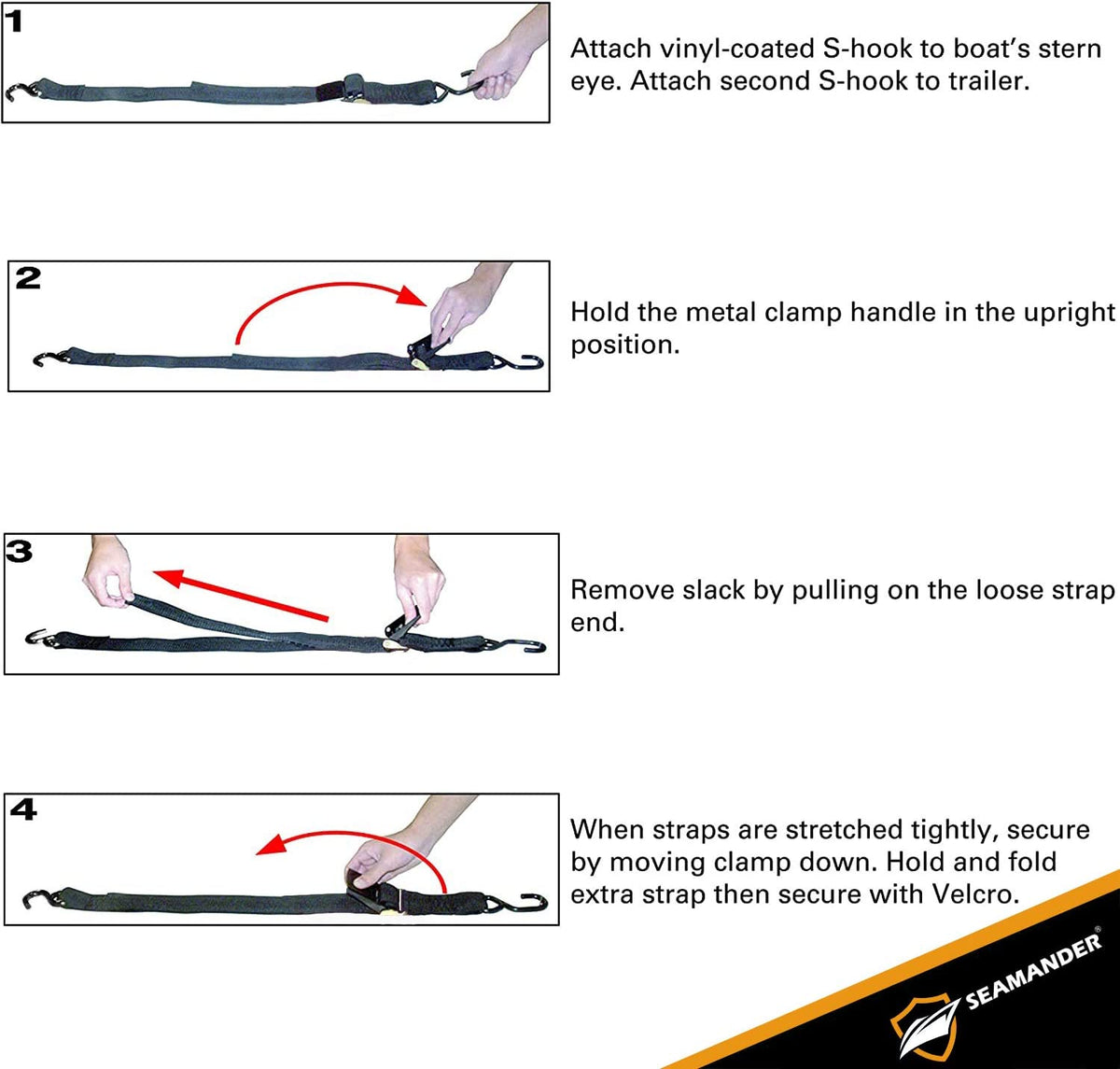 1

Attach vinyl-coated S-hook to boat's stern eye. Attach second S-hook to trailer.

2

Hold the metal clamp handle in the upright position.

3

Remove slack by pulling on the loose strap end.

4

When straps are stretched tightly, secure by moving clamp down. Hold and fold extra strap then secure with Velcro.

SEAMANDER®