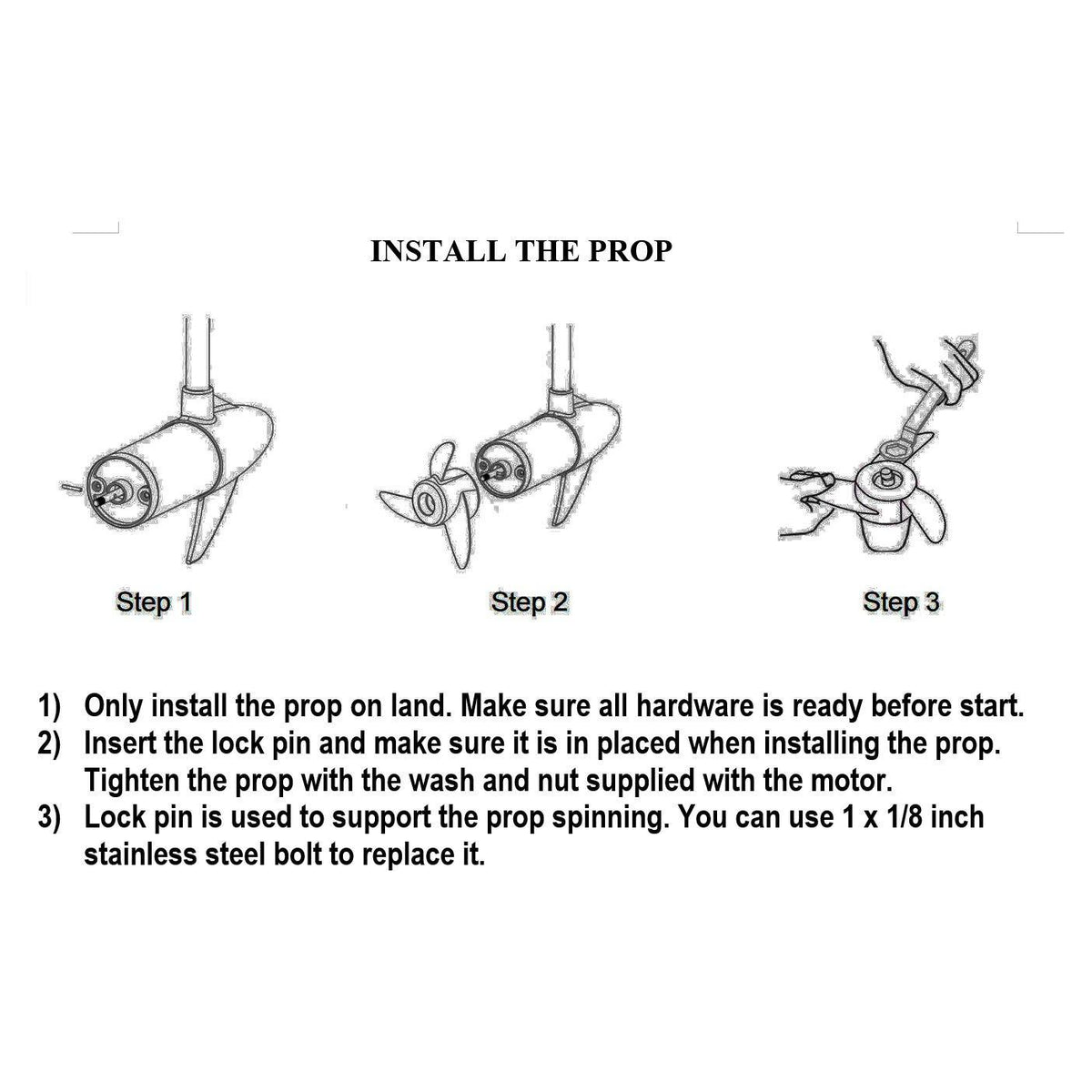 INSTALL THE PROP

Step 1

Step 2

Step 3

1) Only install the prop on land. Make sure all hardware is ready before start.
2) Insert the lock pin and make sure it is in placed when installing the prop. Tighten the prop with the wash and nut supplied with the motor.
3) Lock pin is used to support the prop spinning. You can use 1 x 1/8 inch stainless steel bolt to replace it.