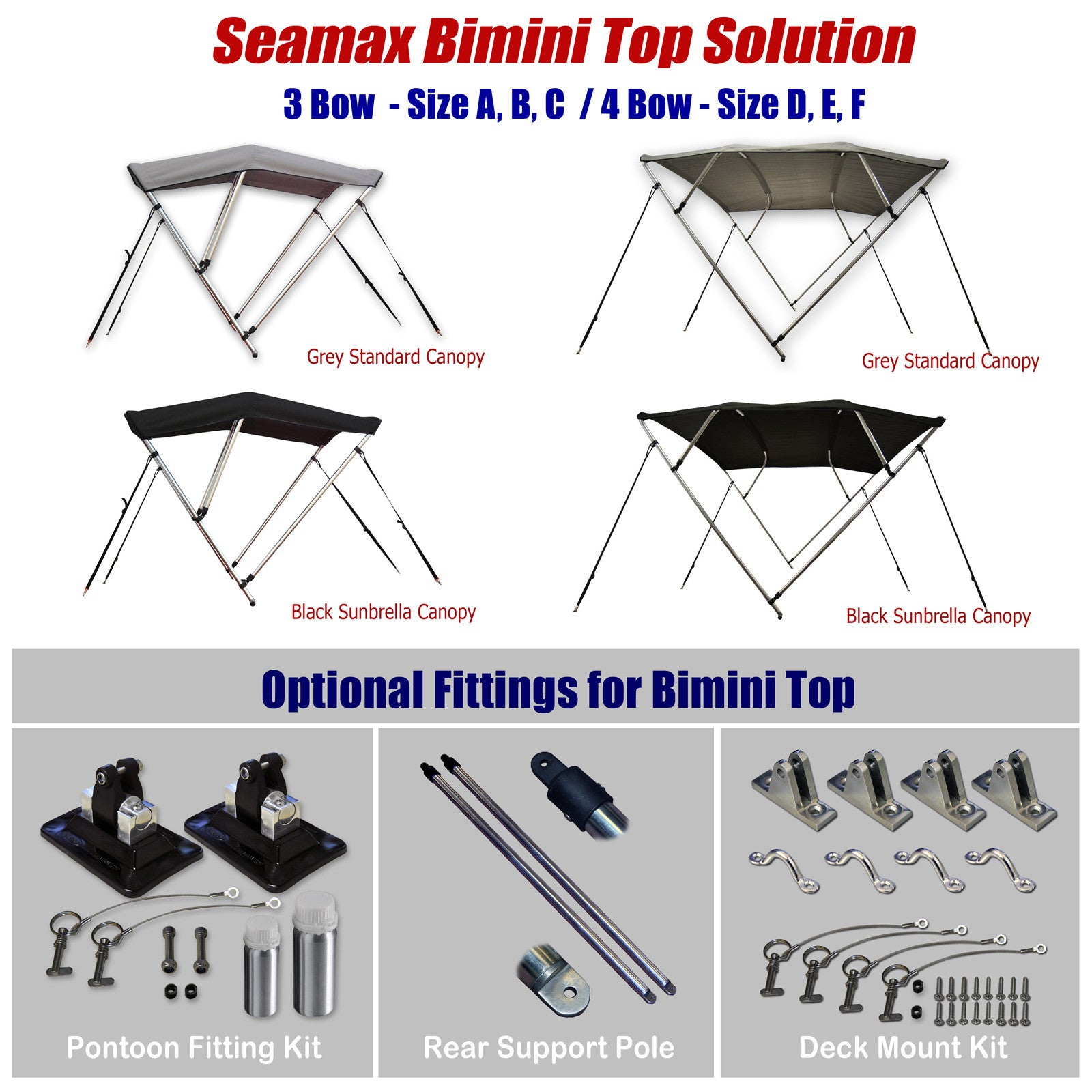 Seamax Bimini Top Solution

3 Bow - Size A, B, C / 4 Bow - Size D, E, F

Grey Standard Canopy

Grey Standard Canopy

Black Sunbrella Canopy

Black Sunbrella Canopy

Optional Fittings for Bimini Top

Pontoon Fitting Kit

Rear Support Pole

Deck Mount Kit