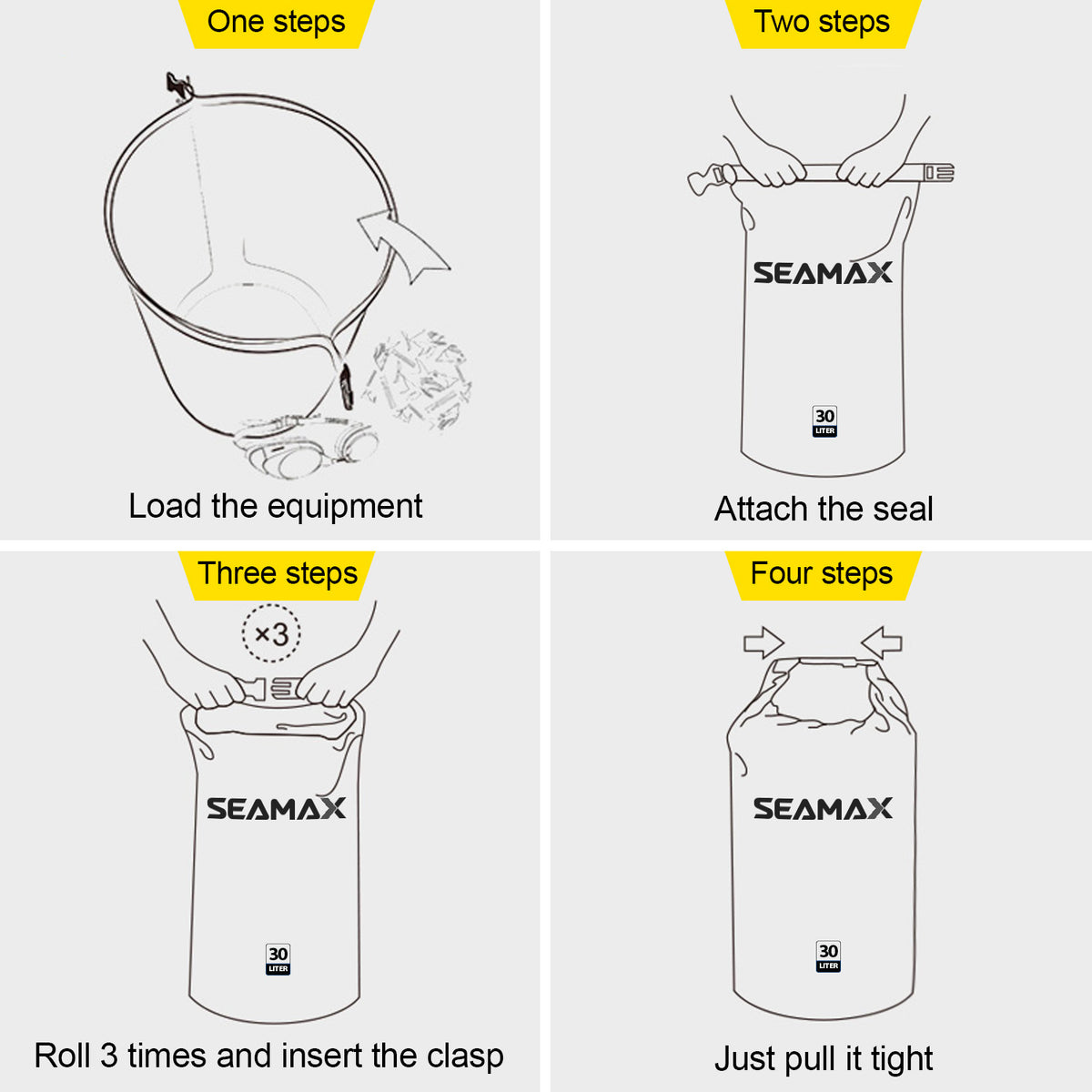 One steps

Load the equipment

Two steps

SEAMAX

30 LITER

Attach the seal

Three steps

×3

SEAMAX

30 LITER

Roll 3 times and insert the clasp

Four steps

SEAMAX

30 LITER

Just pull it tight